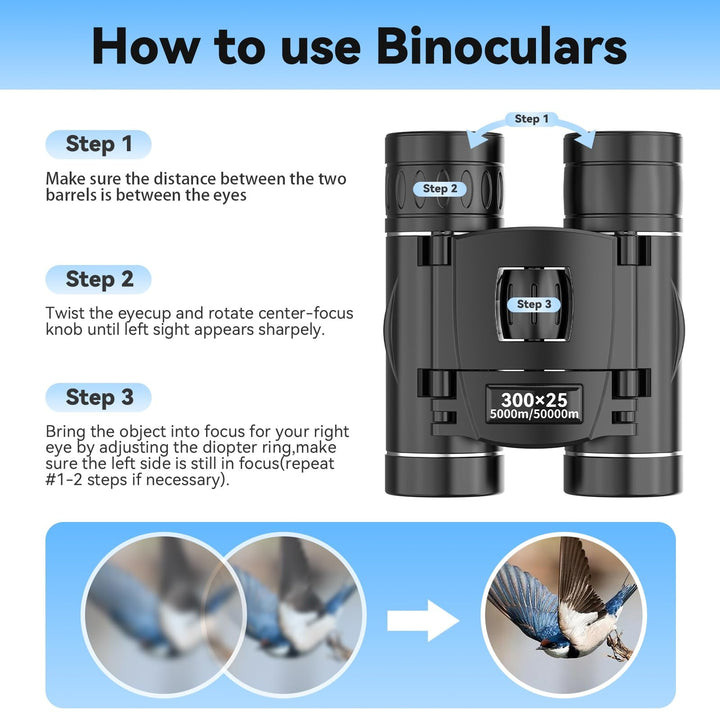 How to use Binoculars

Step 1

Make sure the distance between the two barrels is between the eyes

Step 2

Twist the eyecup and rotate center-focus knob until left sight appears sharpely.

Step 3

Bring the object into focus for your right eye by adjusting the diopter ring,make sure the left side is still in focus(repeat #1-2 steps if necessary).

Step 1

Step 2

Step 3

300×25
5000m/50000m