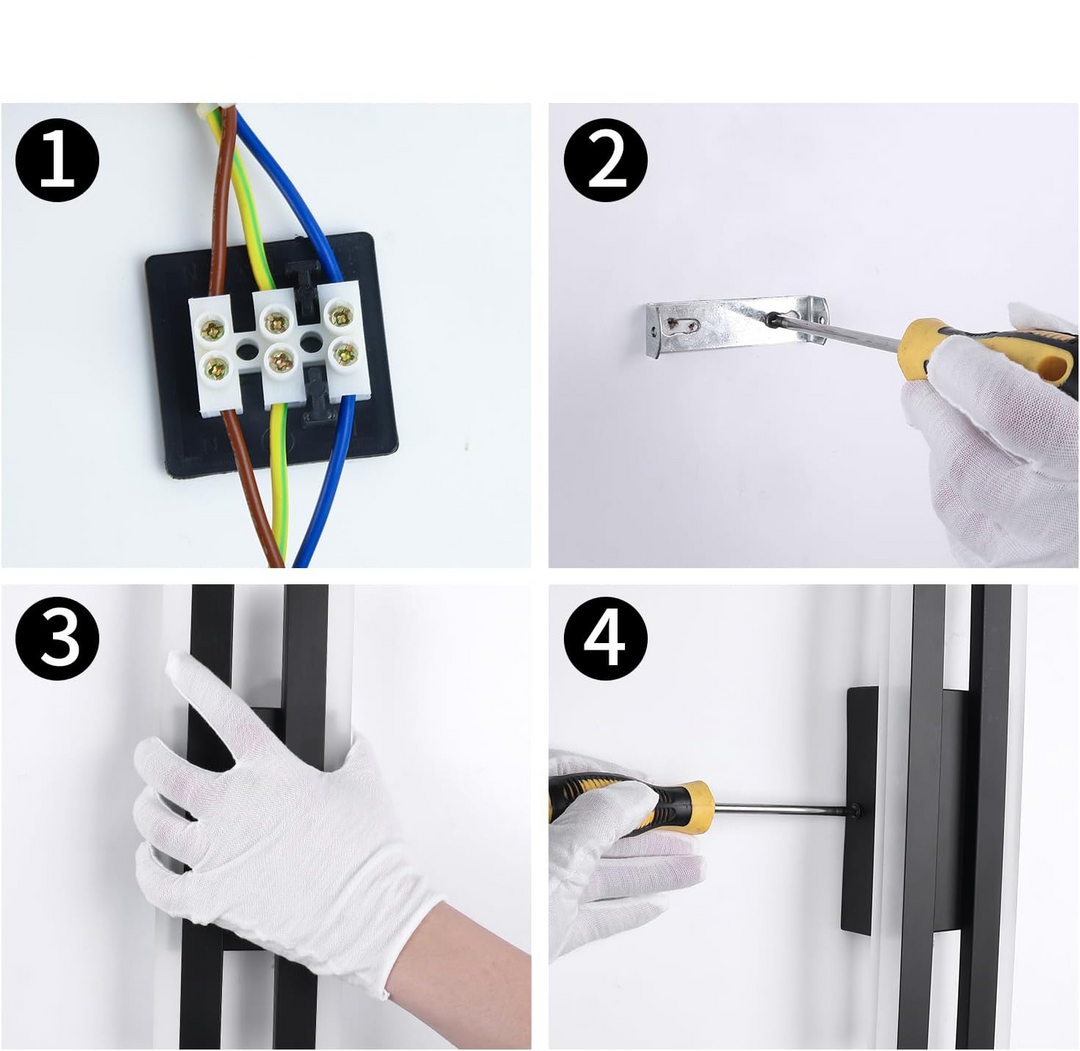 1

2

3

4